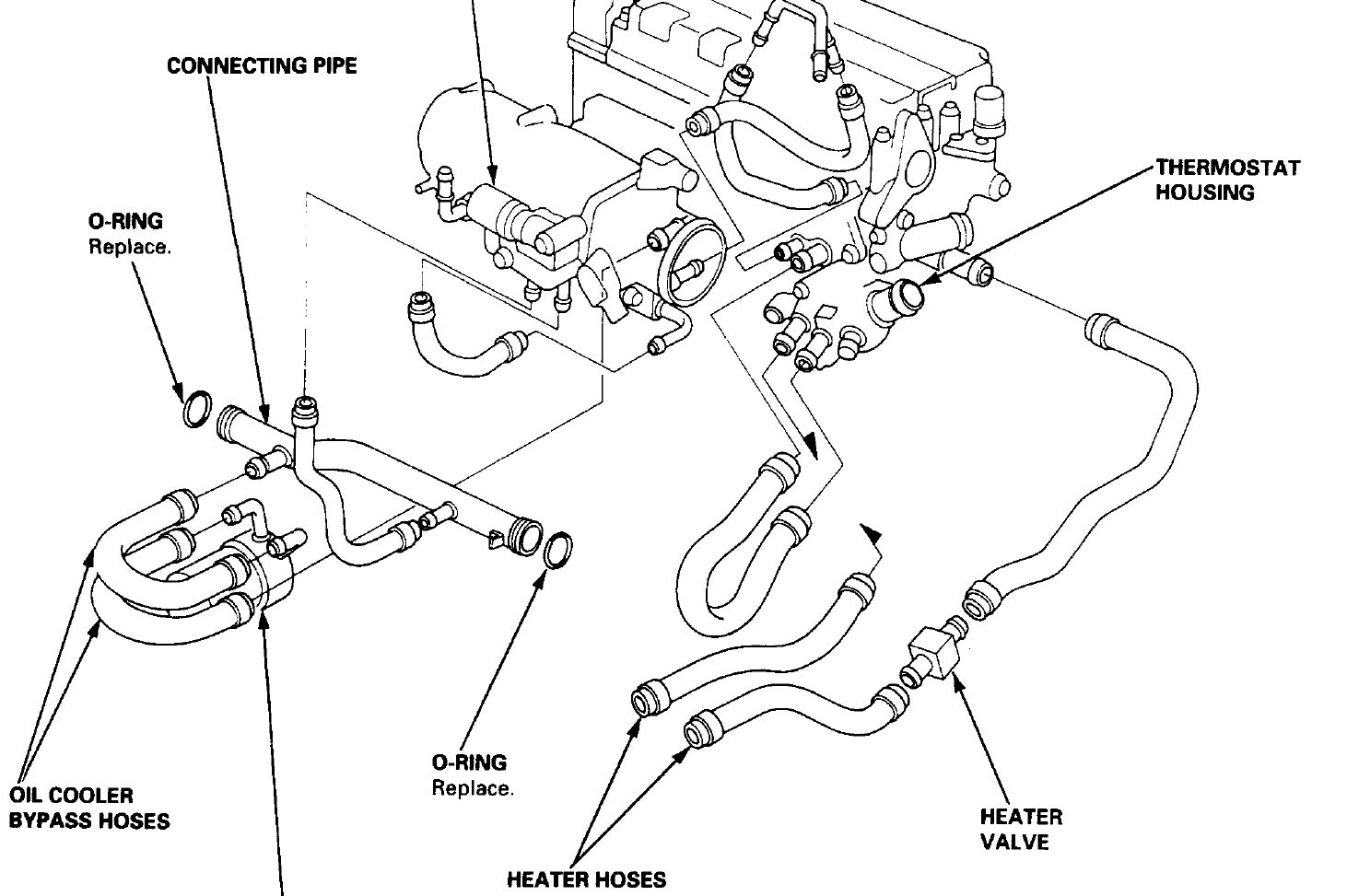 CONNECTING PIPE

THERMOSTAT HOUSING

O-RING
Replace.

O-RING
Replace.

OIL COOLER BYPASS HOSES

HEATER VALVE

HEATER HOSES